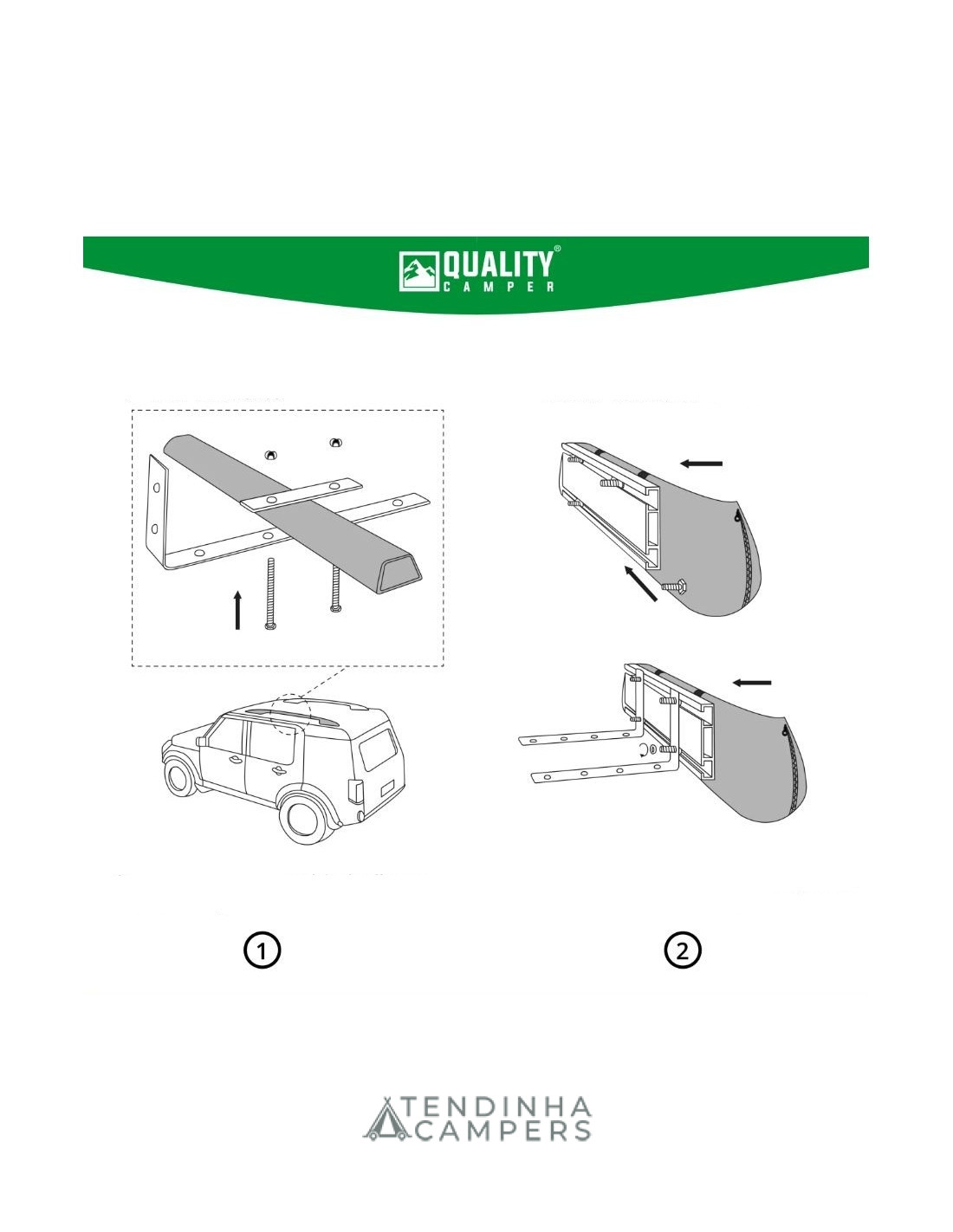 QUALITY®
CAMPER

①

②

TENDINHA
CAMPERS